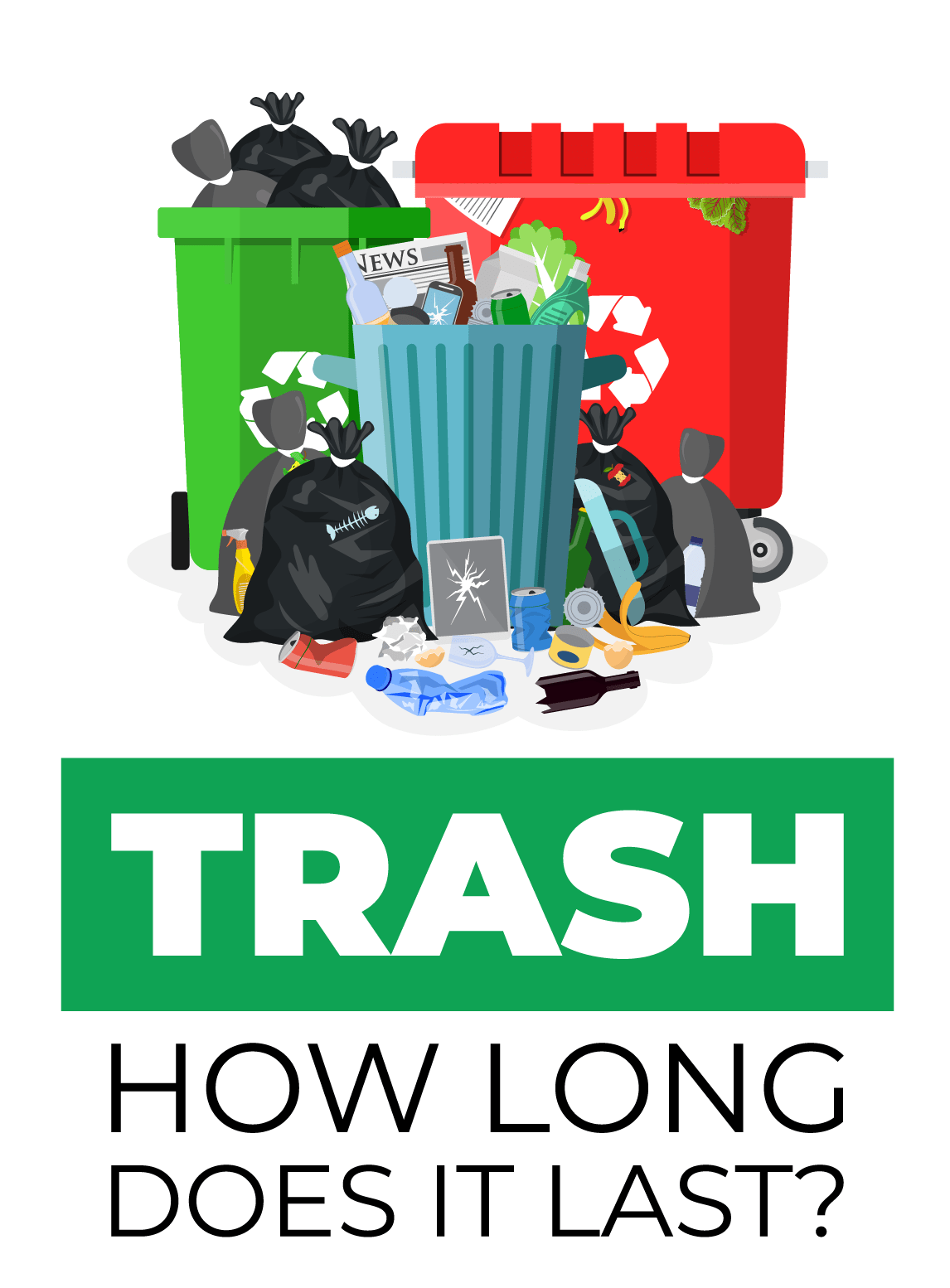 NEWS

TRASH

HOW LONG DOES IT LAST?